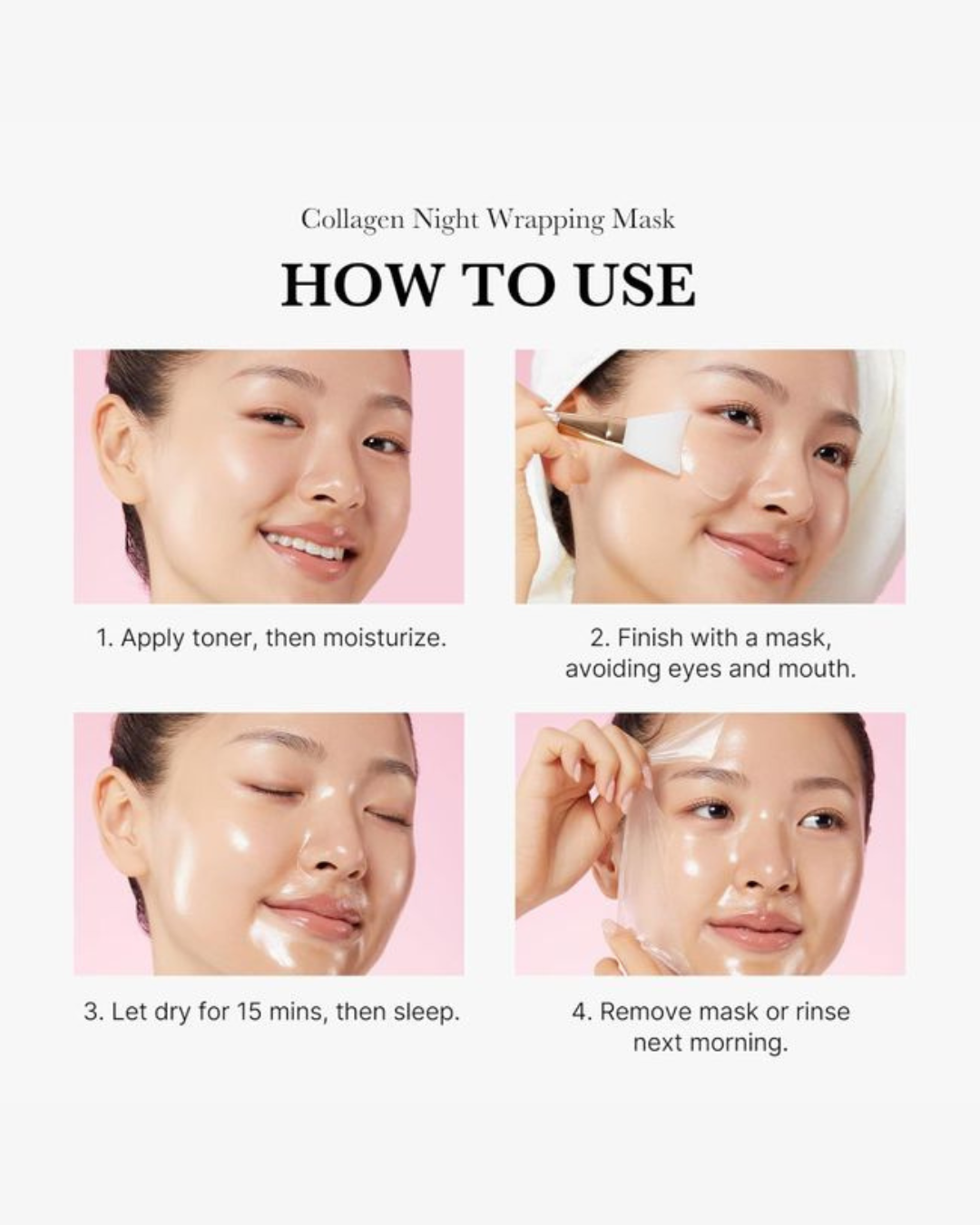 Collagen Night Wrapping Mask

HOW TO USE

1. Apply toner, then moisturize.

2. Finish with a mask, avoiding eyes and mouth.

3. Let dry for 15 mins, then sleep.

4. Remove mask or rinse next morning.